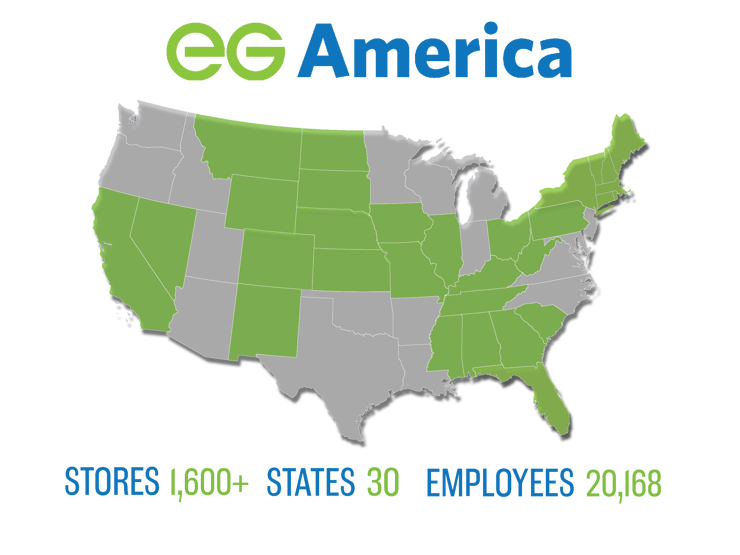 eG America

STORES 1,600+ STATES 30 EMPLOYEES 20,168